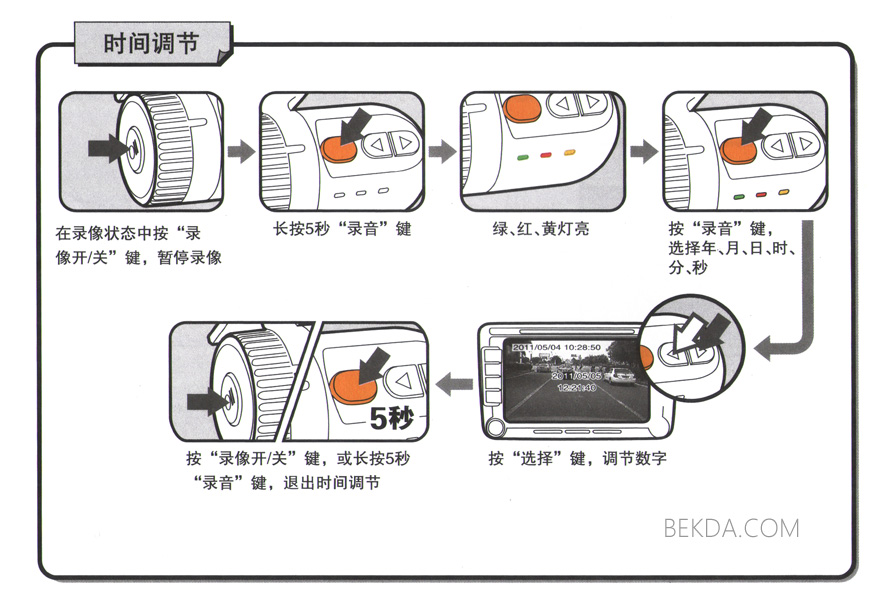 时间调节

在录像状态中按“录像开/关”键，暂停录像

长按5秒“录音”键

绿、红、黄灯亮

按“录音”键，选择年、月、日、时、分、秒

2011/05/04 10:28:50

2011/05/05
12:21:40

按“选择”键，调节数字

5秒

按“录像开/关”键，或长按5秒“录音”键，退出时间调节

BEKDA.COM